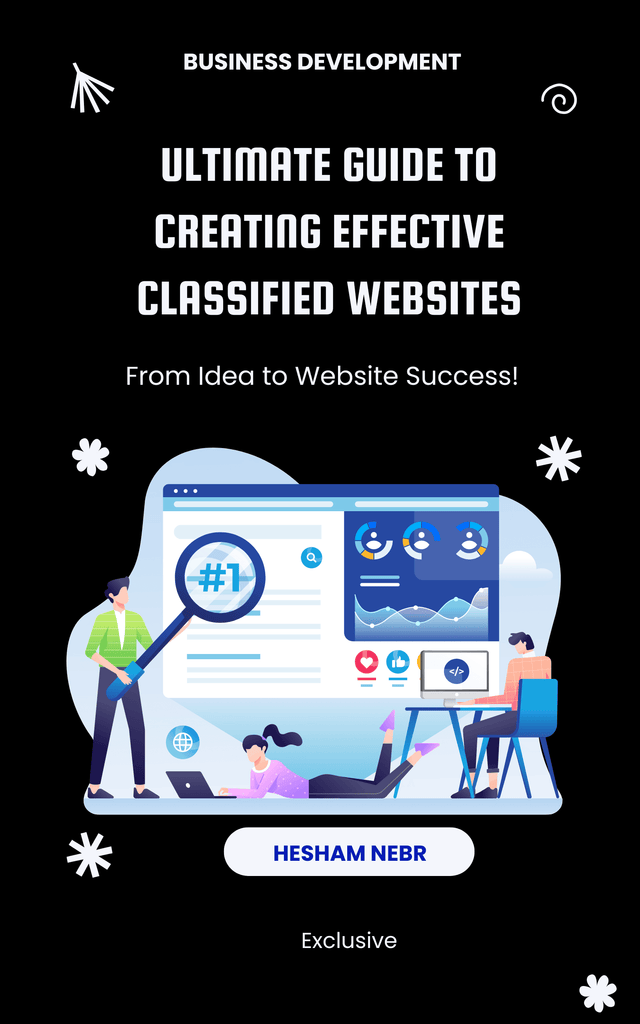 BUSINESS DEVELOPMENT

ULTIMATE GUIDE TO CREATING EFFECTIVE CLASSIFIED WEBSITES

From Idea to Website Success!

#1

</>

HESHAM NEBR

Exclusive