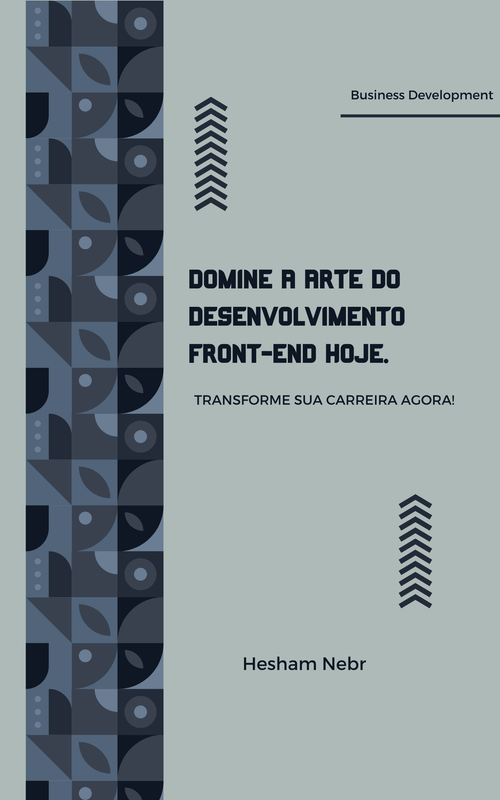 Business Development

DOMINE A ARTE DO DESENVOLVIMENTO FRONT-END HOJE.

TRANSFORME SUA CARREIRA AGORA!

Hesham Nebr