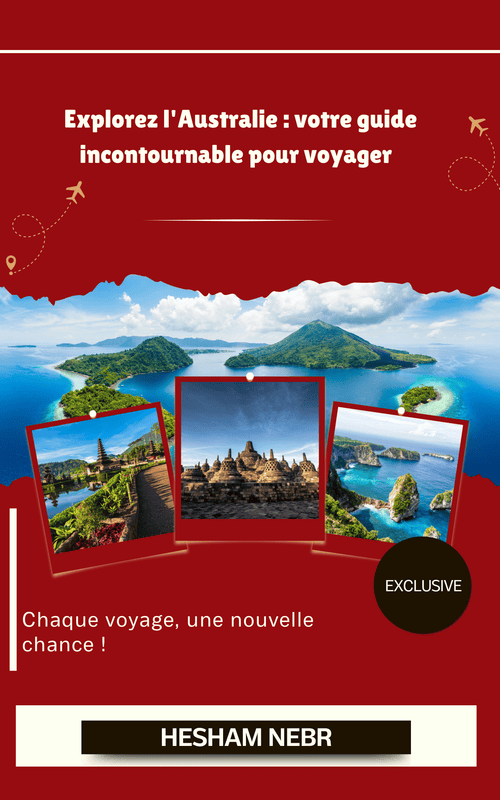 Explorez l'Australie : votre guide incontournable pour voyager

EXCLUSIVE

Chaque voyage, une nouvelle chance !

HESHAM NEBR