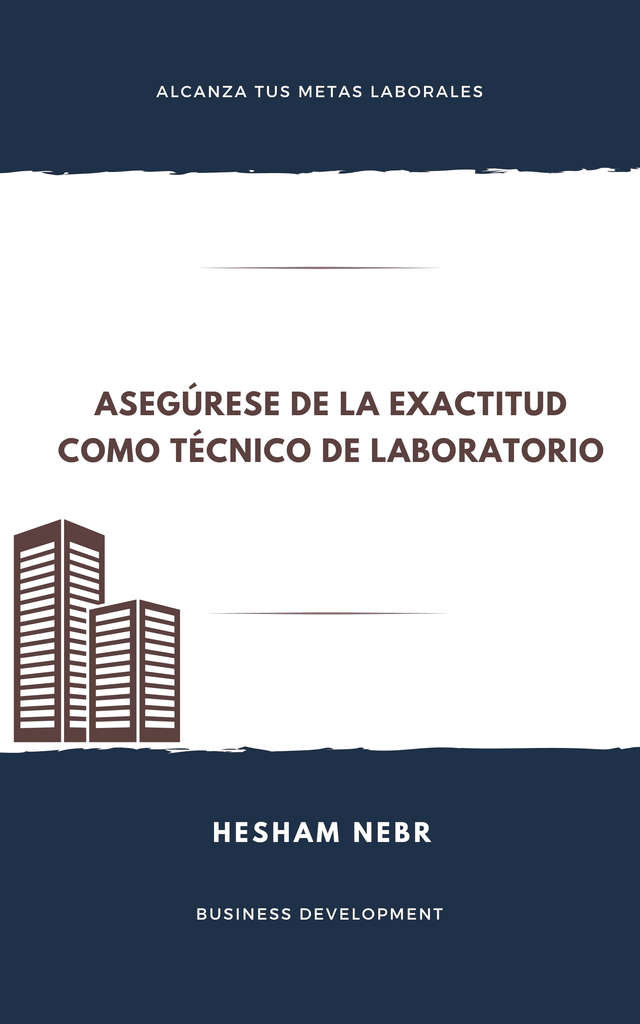 ALCANZA TUS METAS LABORALES

ASEGÚRESE DE LA EXACTITUD COMO TÉCNICO DE LABORATORIO

HESHAM NEBR

BUSINESS DEVELOPMENT