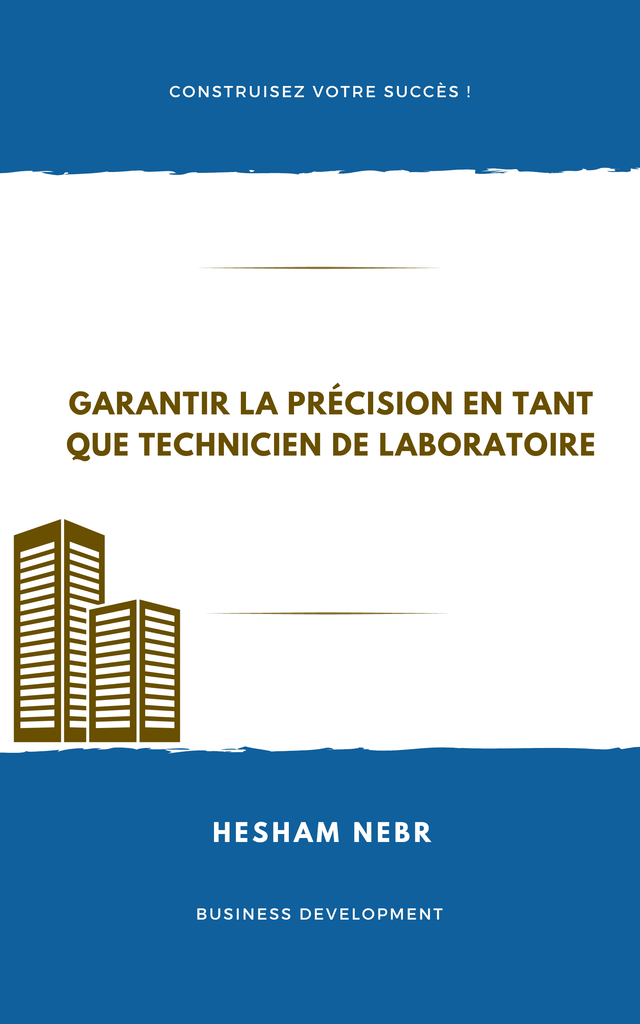 CONSTRUISEZ VOTRE SUCCÈS !

GARANTIR LA PRÉCISION EN TANT QUE TECHNICIEN DE LABORATOIRE

HESHAM NEBR

BUSINESS DEVELOPMENT